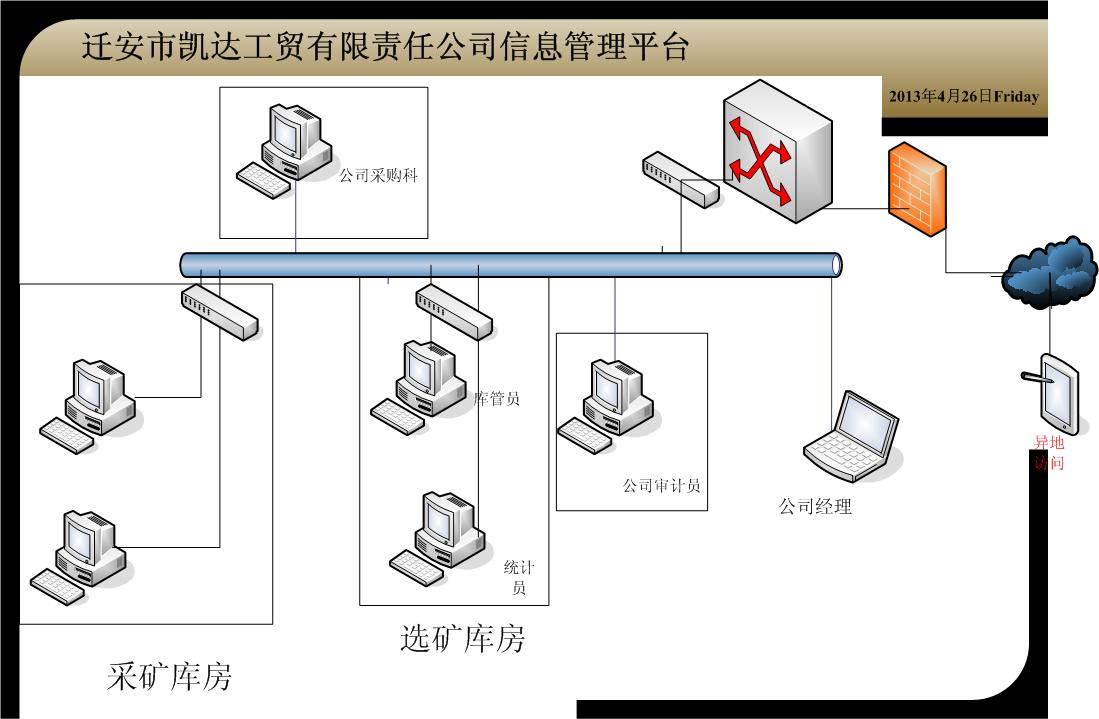 迁安市凯达工贸有限责任公司信息管理平台

2013年4月26日Friday

公司采购科

库管员

公司审计员

公司经理

异地访问

统计员

选矿库房

采矿库房